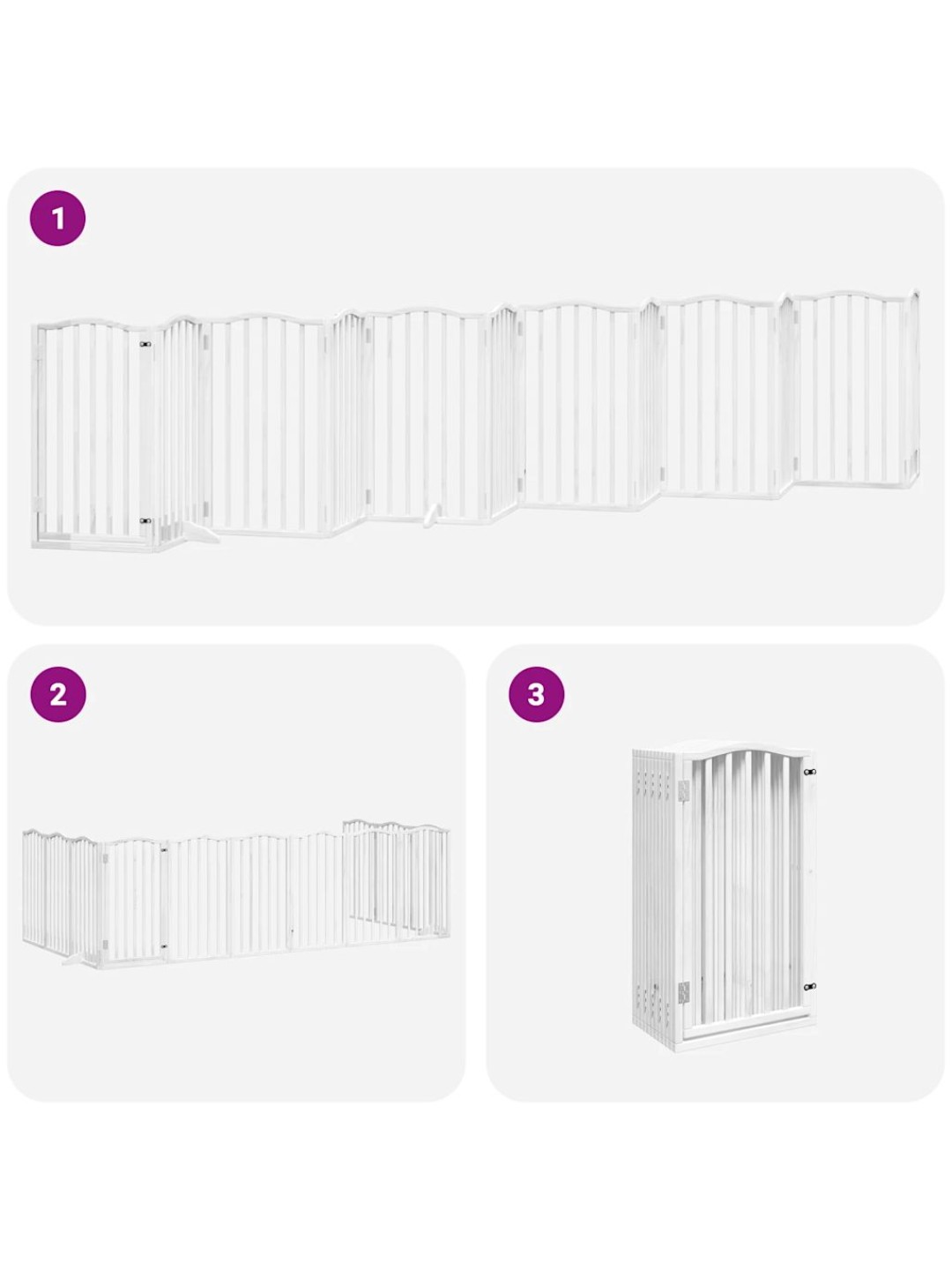 1

2

3