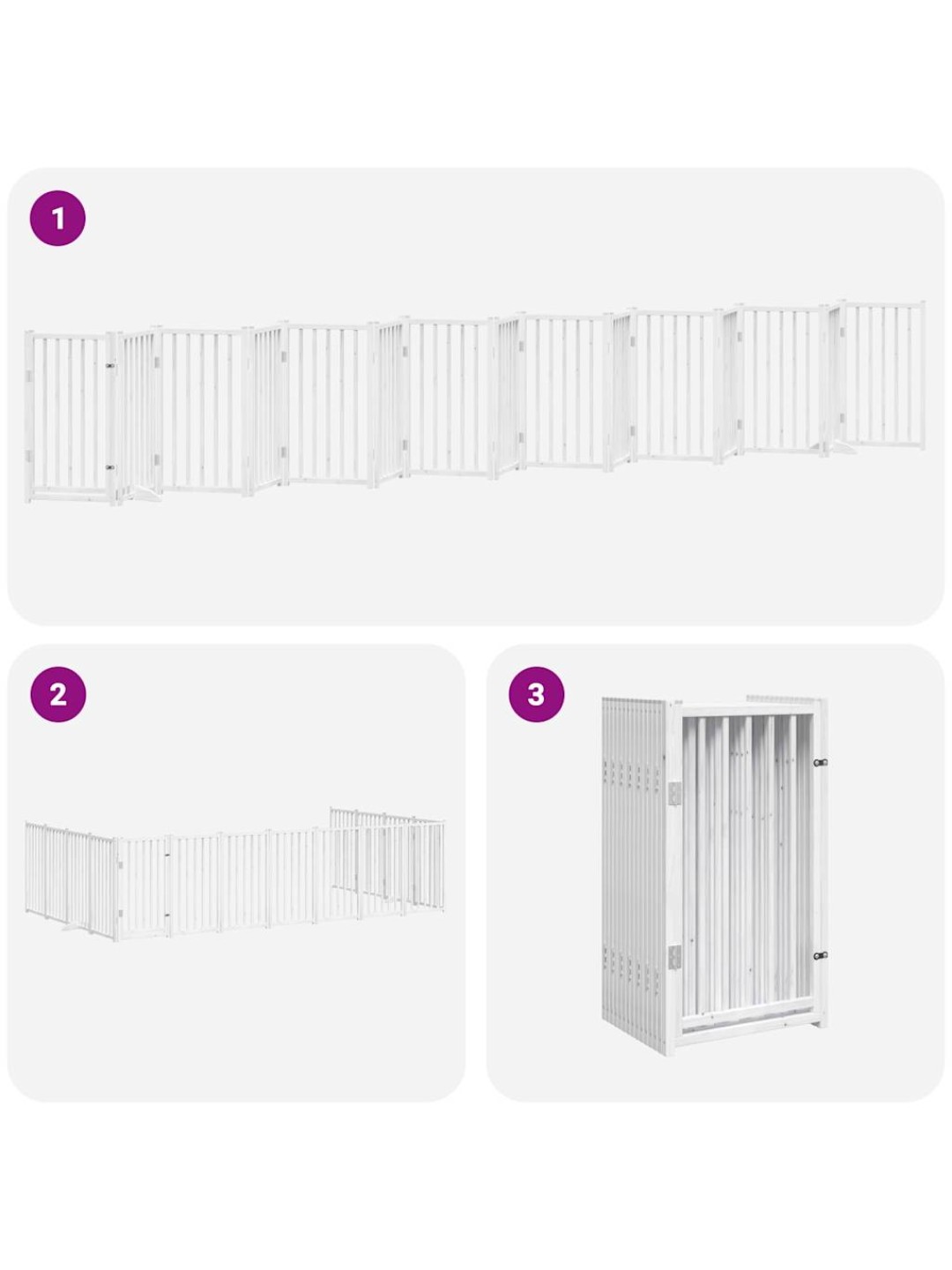 1

2

3