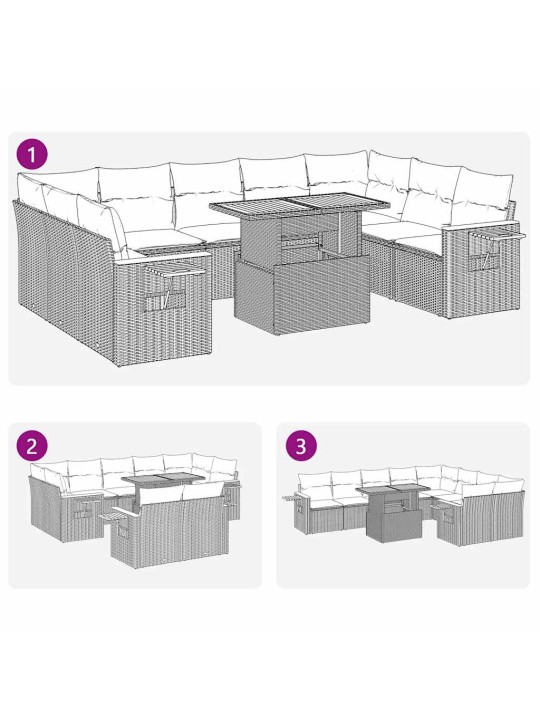 1

2

3