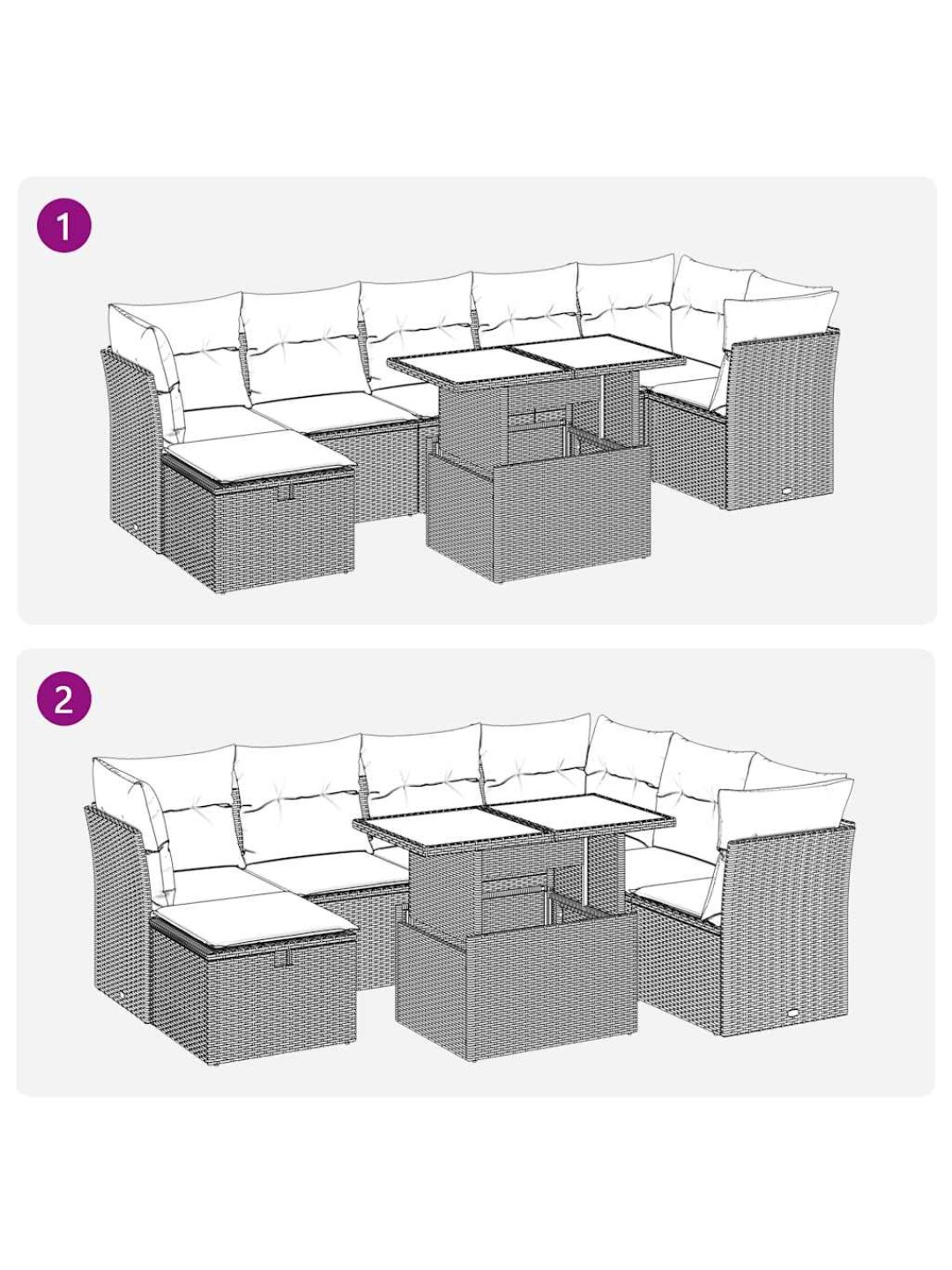 1

2